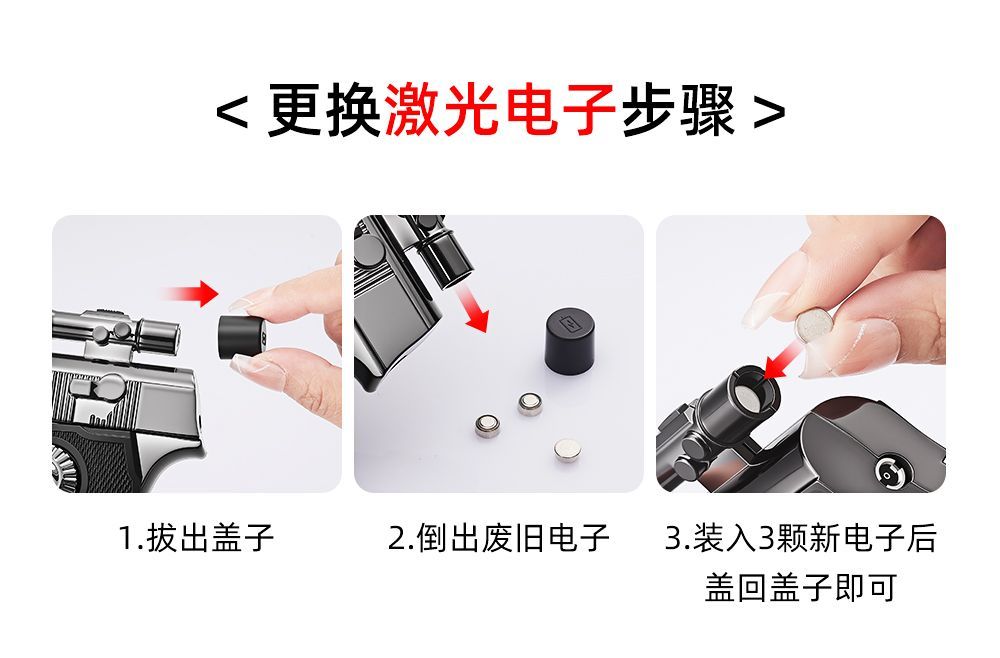 < 更换激光电子步骤 >

1.拔出盖子

2.倒出废旧电子

3.装入3颗新电子后盖回盖子即可